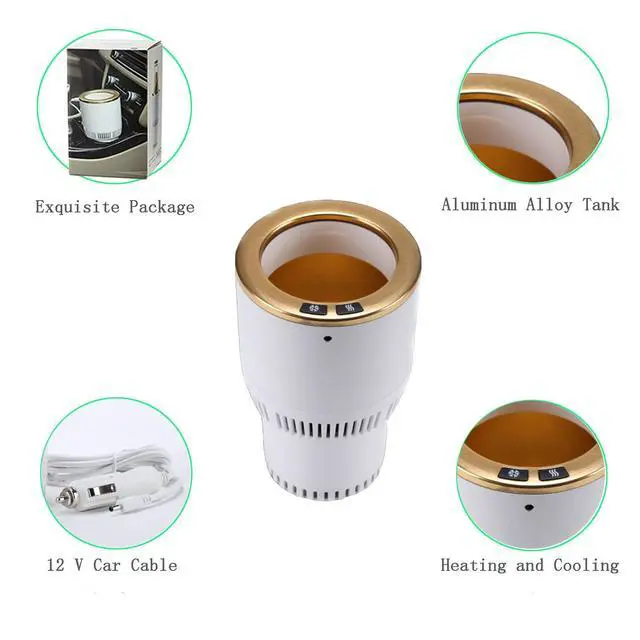 Exquisite Package

Aluminum Alloy Tank

12 V Car Cable

Heating and Cooling