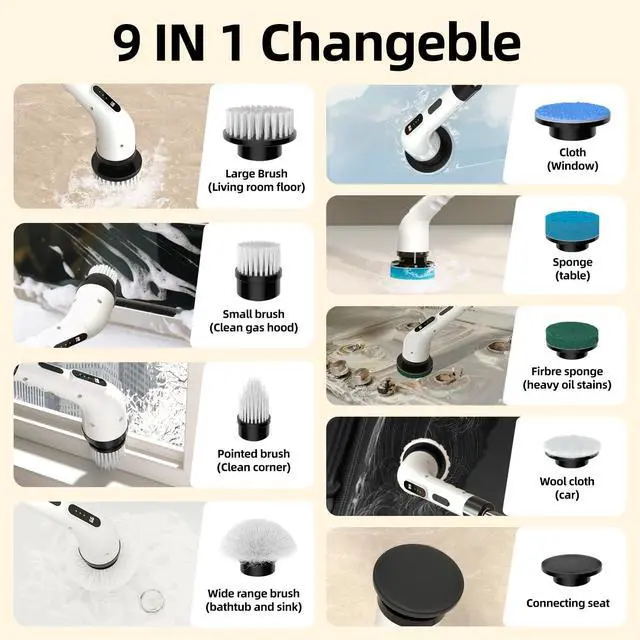 9 IN 1 Changeble

Large Brush
(Living room floor)

Small brush
(Clean gas hood)

Pointed brush
(Clean corner)

Wide range brush
(bathtub and sink)

Cloth
(Window)

Sponge
(table)

Firbre sponge
(heavy oil stains)

Wool cloth
(car)

Connecting seat