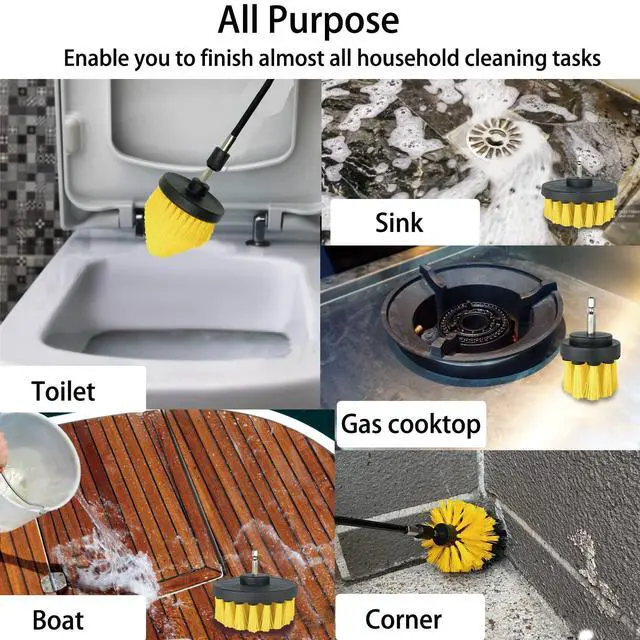 All Purpose

Enable you to finish almost all household cleaning tasks

Sink

Toilet

Gas cooktop

Boat

Corner