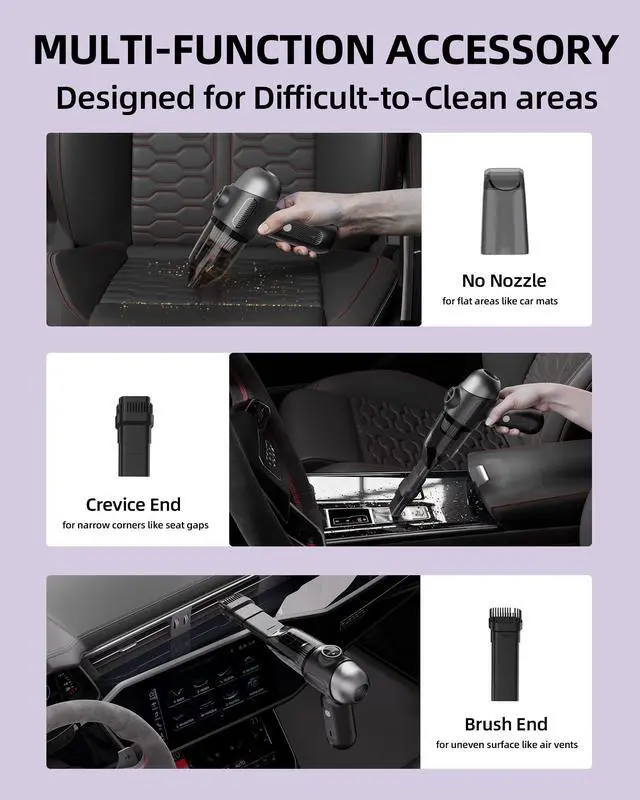 MULTI-FUNCTION ACCESSORY
Designed for Difficult-to-Clean areas

No Nozzle
for flat areas like car mats

Crevice End
for narrow corners like seat gaps

Brush End
for uneven surface like air vents