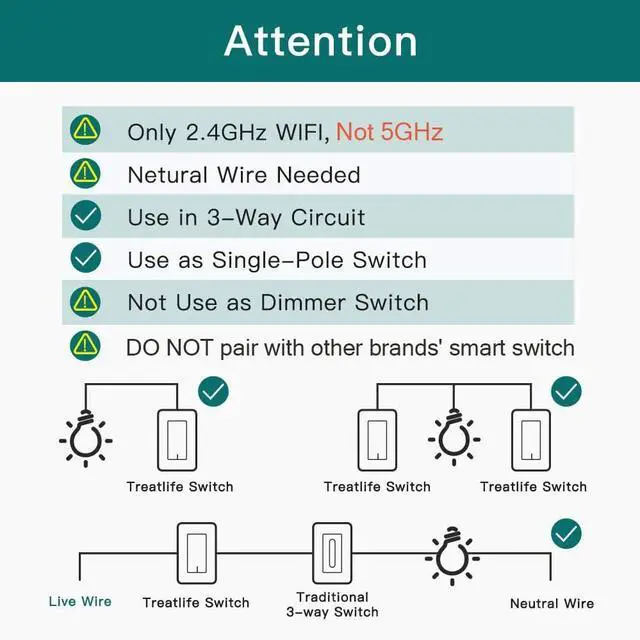 Attention

Only 2.4GHz WIFI, Not 5GHz

Netural Wire Needed

Use in 3-Way Circuit

Use as Single-Pole Switch

Not Use as Dimmer Switch

DO NOT pair with other brands' smart switch

Treatlife Switch

Treatlife Switch

Treatlife Switch

Live Wire

Treatlife Switch

Traditional 3-way Switch

Neutral Wire