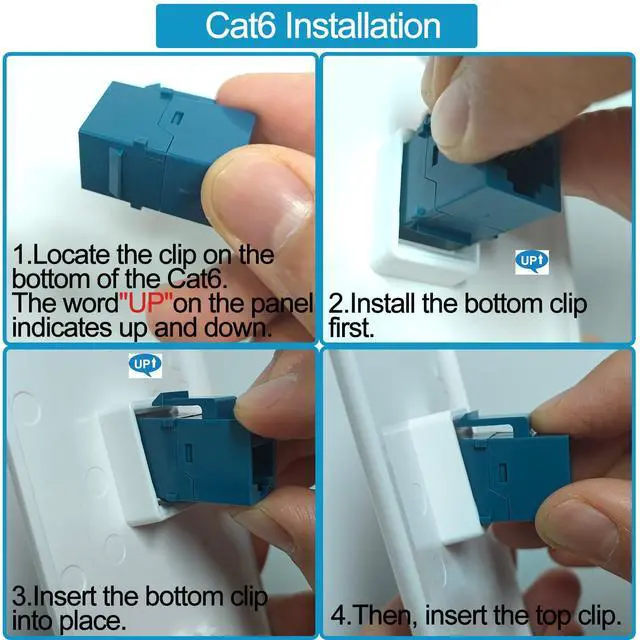 Cat6 Installation

1.Locate the clip on the bottom of the Cat6. The word"UP"on the panel indicates up and down.

UP

2.Install the bottom clip first.

UP

3.Insert the bottom clip into place.

4.Then, insert the top clip.