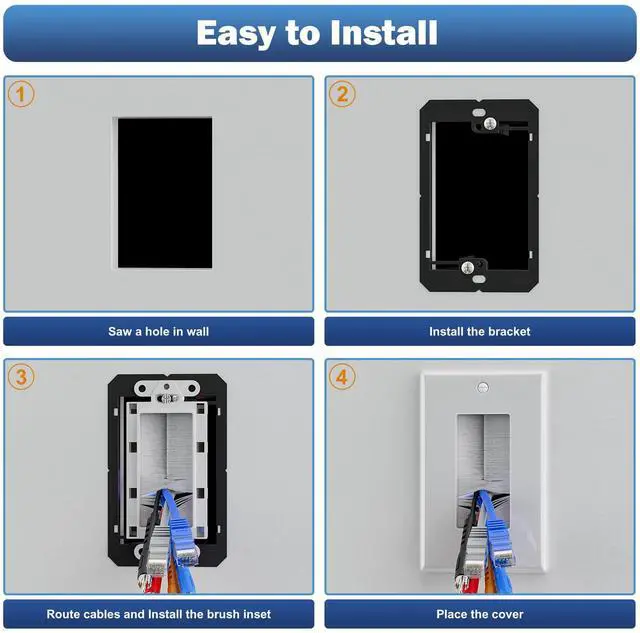 Easy to Install

1

Saw a hole in wall

2

Install the bracket

3

Route cables and Install the brush inset

4

Place the cover