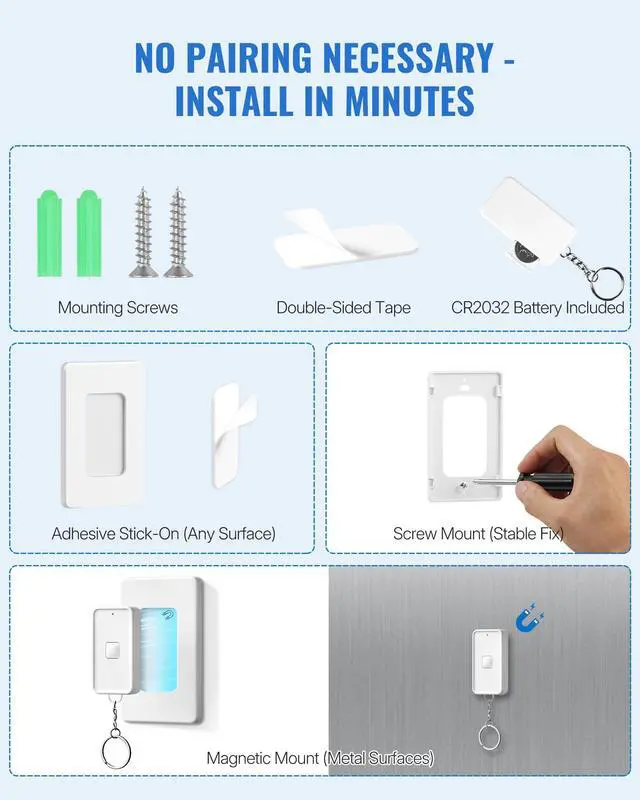 NO PAIRING NECESSARY - INSTALL IN MINUTES

Mounting Screws

Double-Sided Tape

CR2032 Battery Included

Adhesive Stick-On (Any Surface)

Screw Mount (Stable Fix)

Magnetic Mount (Metal Surfaces)