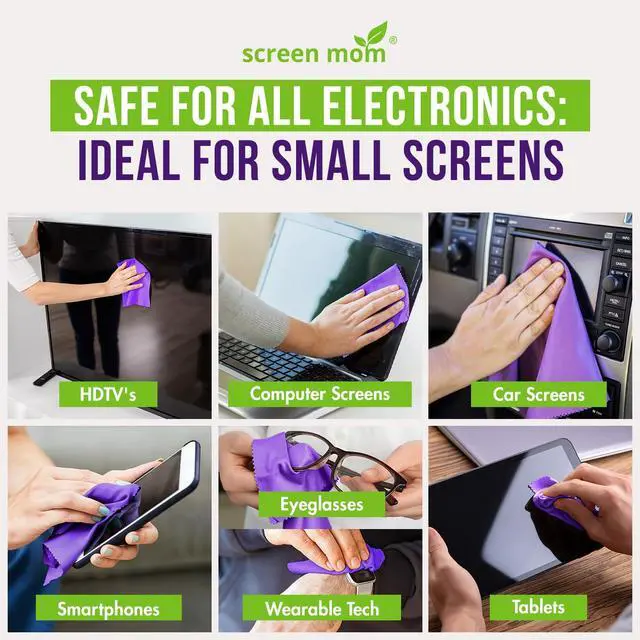 screen mom®

SAFE FOR ALL ELECTRONICS:
IDEAL FOR SMALL SCREENS

HDTV's

Computer Screens

Car Screens

Smartphones

Eyeglasses

Wearable Tech

Tablets