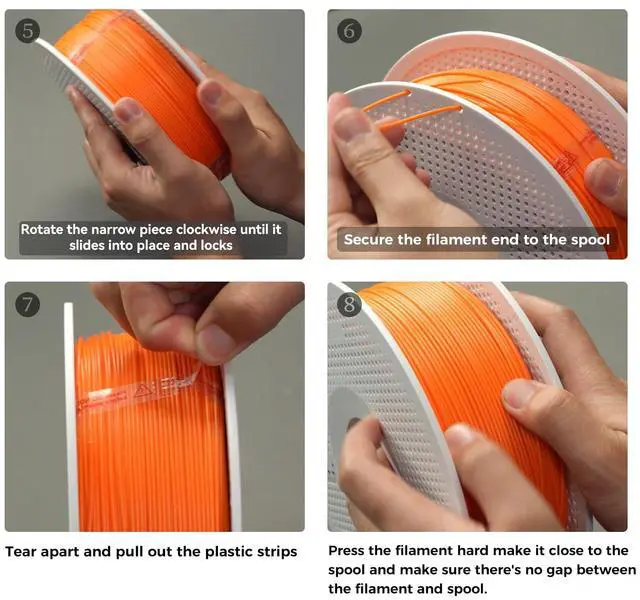 5

Rotate the narrow piece clockwise until it slides into place and locks

6

Secure the filament end to the spool

7

Tear apart and pull out the plastic strips

8

Press the filament hard make it close to the spool and make sure there's no gap between the filament and spool.