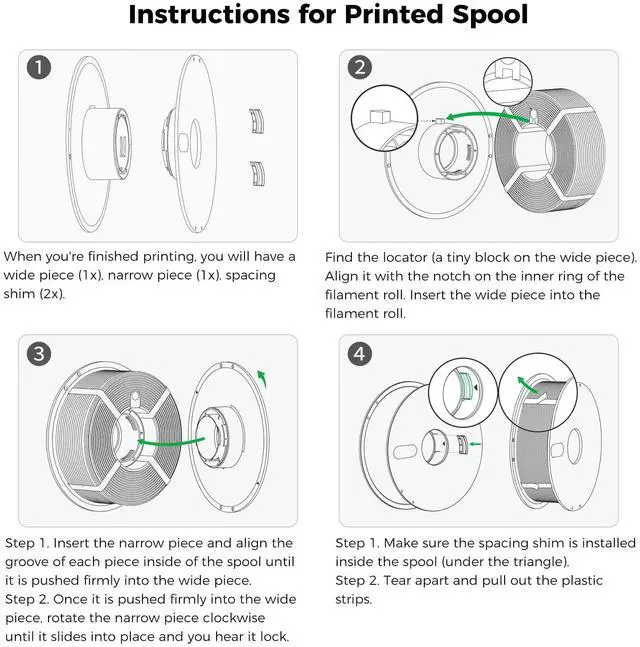 Instructions for Printed Spool

1

When you're finished printing, you will have a wide piece (1x), narrow piece (1x), spacing shim (2x).

2

Find the locator (a tiny block on the wide piece). Align it with the notch on the inner ring of the filament roll. Insert the wide piece into the filament roll.

3

Step 1. Insert the narrow piece and align the groove of each piece inside of the spool until it is pushed firmly into the wide piece.
Step 2. Once it is pushed firmly into the wide piece, rotate the narrow piece clockwise until it slides into place and you hear it lock.

4

Step 1. Make sure the spacing shim is installed inside the spool (under the triangle).
Step 2. Tear apart and pull out the plastic strips.