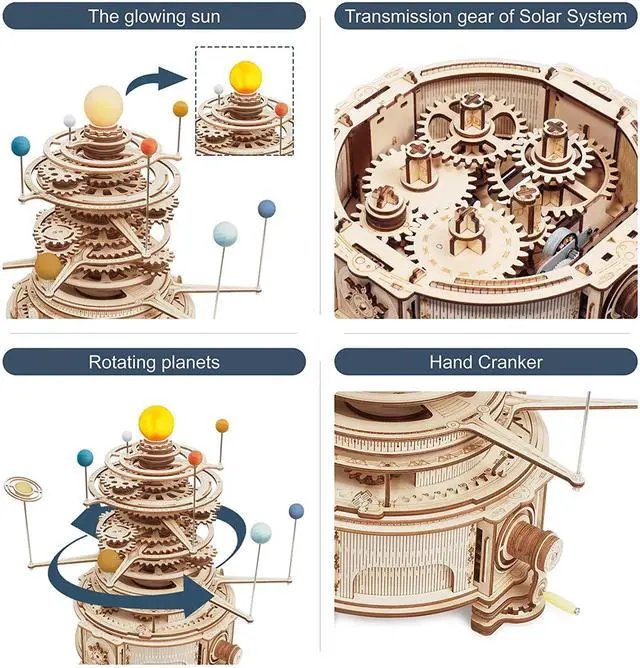 The glowing sun

Transmission gear of Solar System

Rotating planets

Hand Cranker