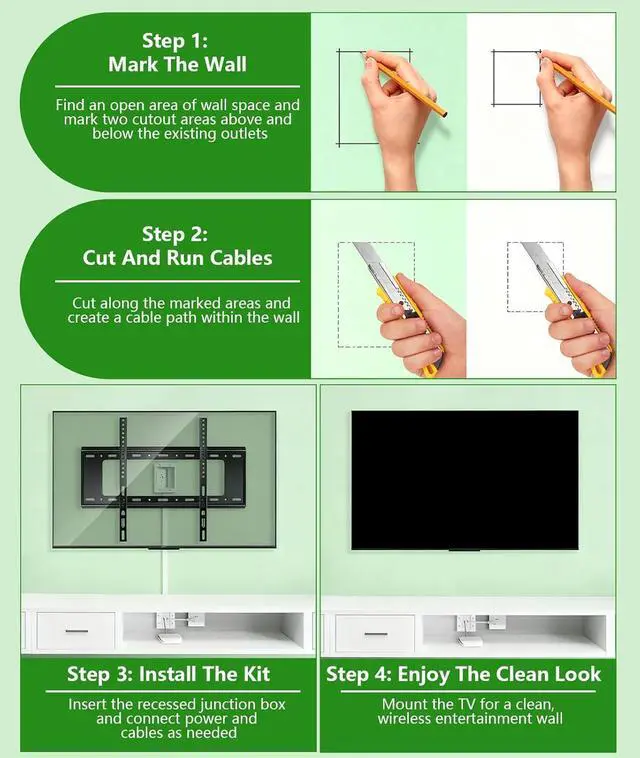 Step 1:
Mark The Wall

Find an open area of wall space and mark two cutout areas above and below the existing outlets

Step 2:
Cut And Run Cables

Cut along the marked areas and create a cable path within the wall

Step 3: Install The Kit

Insert the recessed junction box and connect power and cables as needed

Step 4: Enjoy The Clean Look

Mount the TV for a clean, wireless entertainment wall