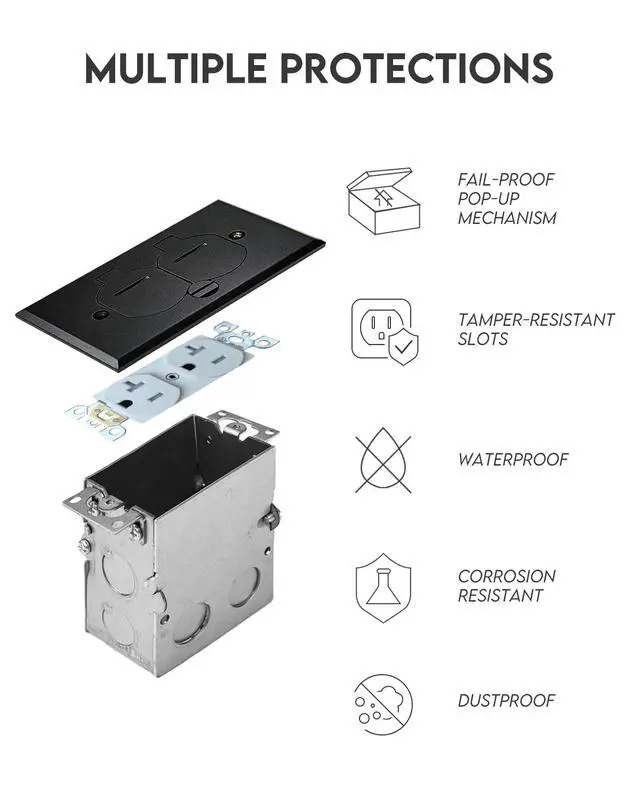 MULTIPLE PROTECTIONS

FAIL-PROOF POP-UP MECHANISM

TAMPER-RESISTANT SLOTS

WATERPROOF

CORROSION RESISTANT

DUSTPROOF