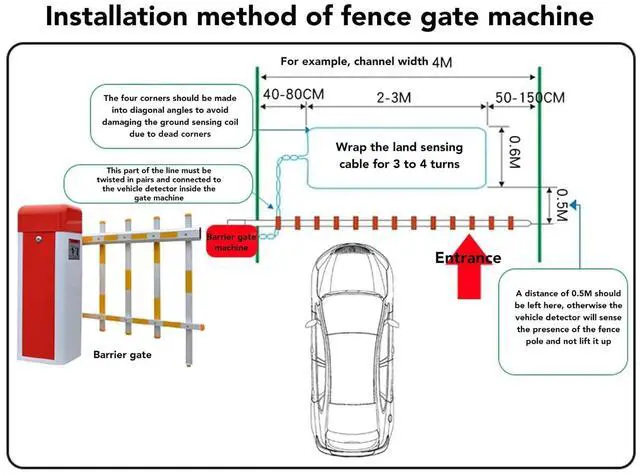 Installation method of fence gate machine

For example, channel width 4M

40-80CM

2-3M

50-150CM

The four corners should be made into diagonal angles to avoid damaging the ground sensing coil due to dead corners

Wrap the land sensing cable for 3 to 4 turns

0.6M

This part of the line must be twisted in pairs and connected to the vehicle detector inside the gate machine

0.5M

Barrier gate machine

Entrance

A distance of 0.5M should be left here, otherwise the vehicle detector will sense the presence of the fence pole and not lift it up

Barrier gate