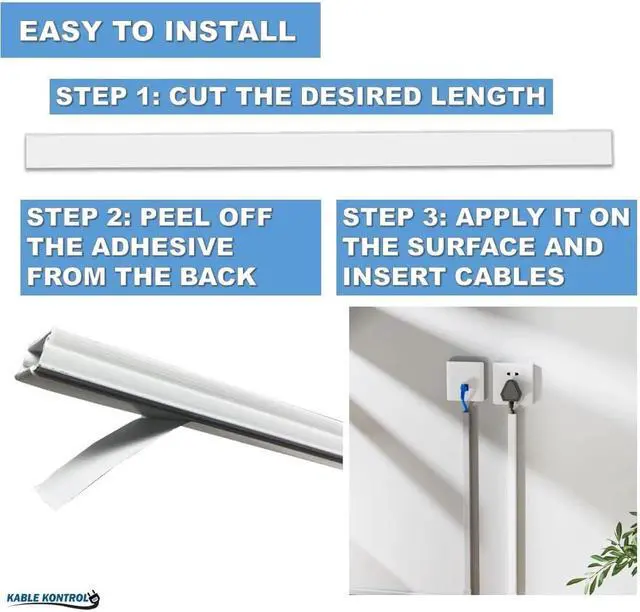 EASY TO INSTALL

STEP 1: CUT THE DESIRED LENGTH

STEP 2: PEEL OFF THE ADHESIVE FROM THE BACK

STEP 3: APPLY IT ON THE SURFACE AND INSERT CABLES

KABLE KONTROL