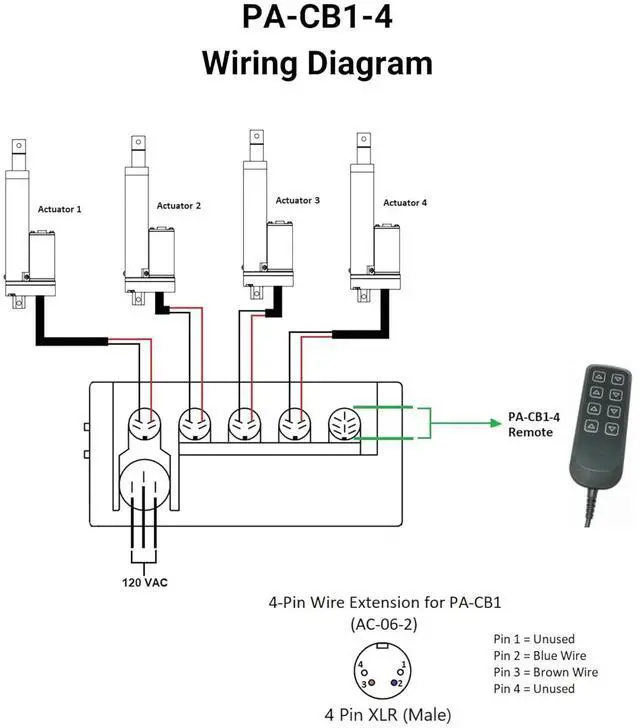 PA-CB1-4
Wiring Diagram

Actuator 1
Actuator 2
Actuator 3
Actuator 4

PA-CB1-4
Remote

120 VAC

4-Pin Wire Extension for PA-CB1
(AC-06-2)

4
1
3
2

4 Pin XLR (Male)

Pin 1 = Unused
Pin 2 = Blue Wire
Pin 3 = Brown Wire
Pin 4 = Unused