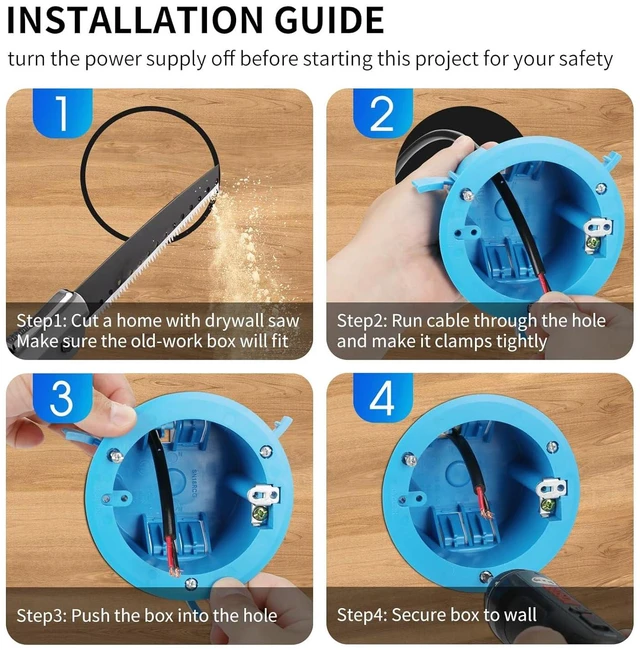 INSTALLATION GUIDE

turn the power supply off before starting this project for your safety

1

Step1: Cut a home with drywall saw
Make sure the old-work box will fit

2

Step2: Run cable through the hole
and make it clamps tightly

3

Step3: Push the box into the hole

4

Step4: Secure box to wall