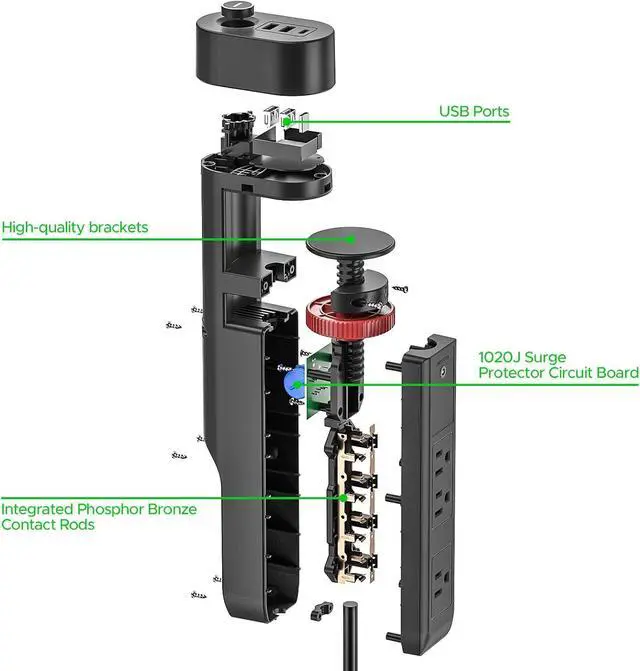 USB Ports

High-quality brackets

1020J Surge
Protector Circuit Board

Integrated Phosphor Bronze
Contact Rods