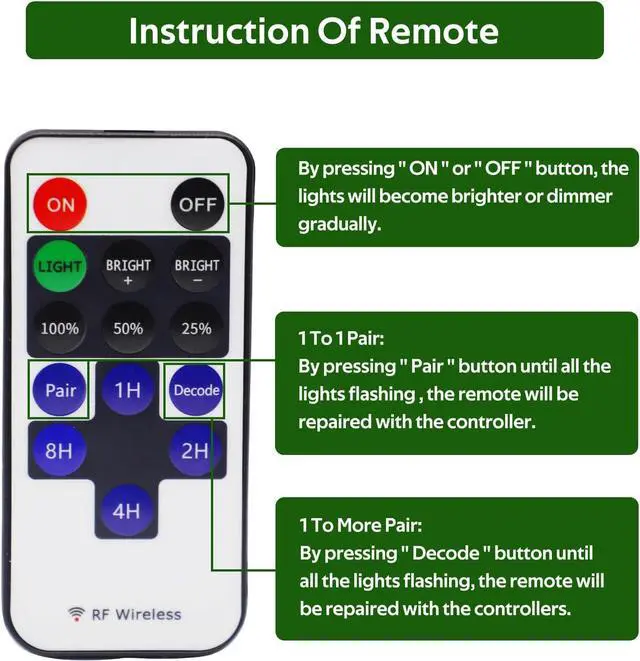 Instruction Of Remote

ON
OFF
LIGHT
BRIGHT +
BRIGHT −
100%
50%
25%
Pair
1H
Decode
8H
2H
4H
RF Wireless

By pressing " ON " or " OFF " button, the lights will become brighter or dimmer gradually.

1 To 1 Pair:
By pressing " Pair " button until all the lights flashing , the remote will be repaired with the controller.

1 To More Pair:
By pressing " Decode " button until all the lights flashing, the remote will be repaired with the controllers.