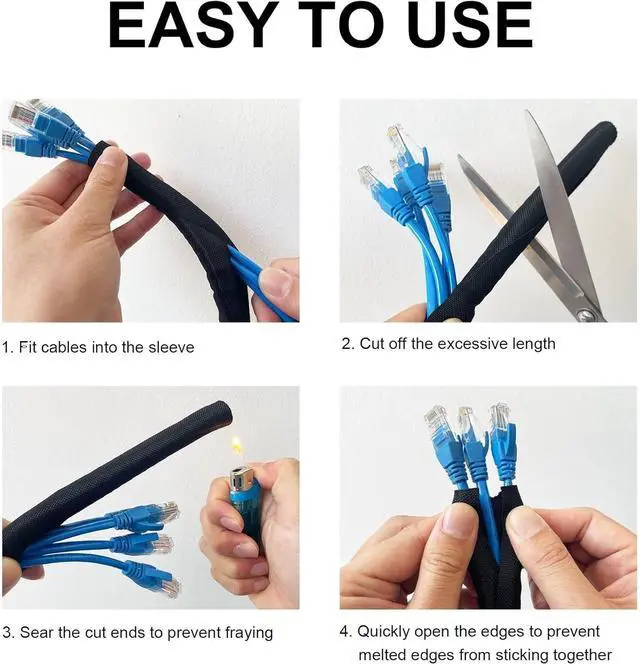 EASY TO USE

1. Fit cables into the sleeve

2. Cut off the excessive length

3. Sear the cut ends to prevent fraying

4. Quickly open the edges to prevent melted edges from sticking together