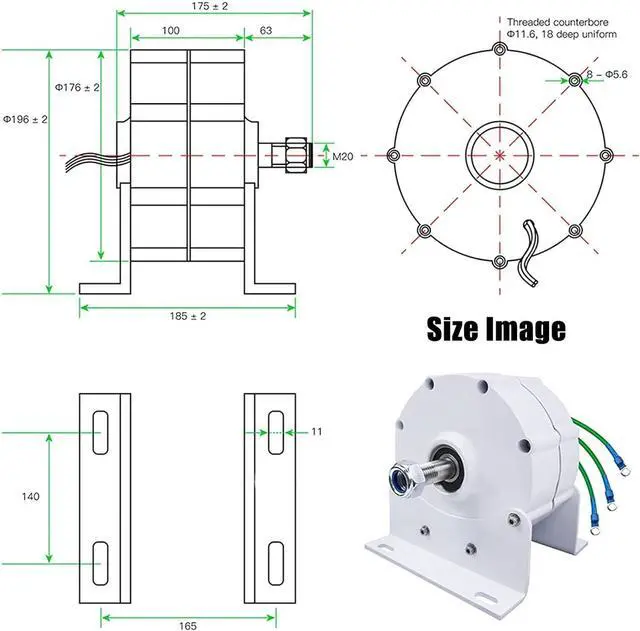 175 ± 2

100

63

Φ176 ± 2

Φ196 ± 2

M20

185 ± 2

Threaded counterbore Φ11.6, 18 deep uniform

8 – Φ5.6

Size Image

11

140

165