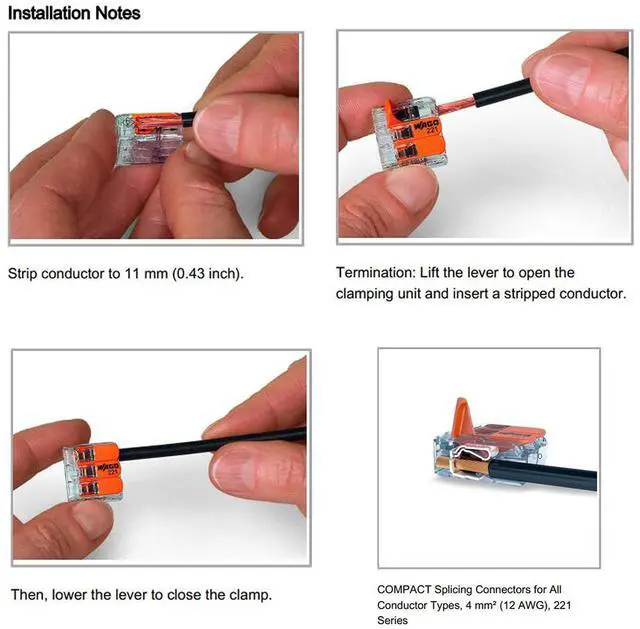 Installation Notes

Strip conductor to 11 mm (0.43 inch).

Termination: Lift the lever to open the clamping unit and insert a stripped conductor.

Then, lower the lever to close the clamp.

COMPACT Splicing Connectors for All Conductor Types, 4 mm² (12 AWG), 221 Series