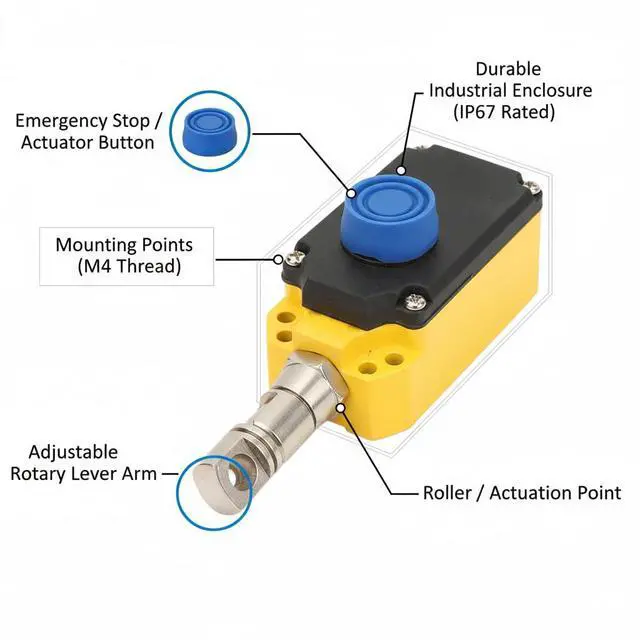 Durable Industrial Enclosure (IP67 Rated)

Emergency Stop / Actuator Button

Mounting Points (M4 Thread)

Adjustable Rotary Lever Arm

Roller / Actuation Point