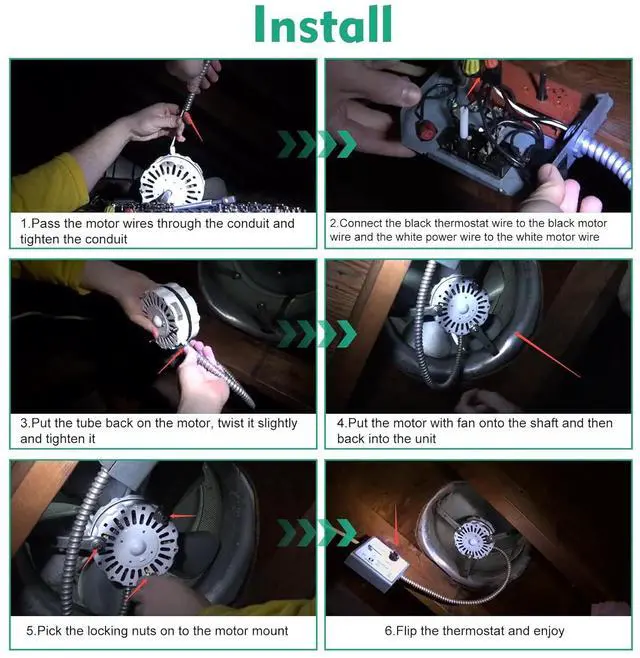 Install

1.Pass the motor wires through the conduit and tighten the conduit

2.Connect the black thermostat wire to the black motor wire and the white power wire to the white motor wire

3.Put the tube back on the motor, twist it slightly and tighten it

4.Put the motor with fan onto the shaft and then back into the unit

5.Pick the locking nuts on to the motor mount

6.Flip the thermostat and enjoy