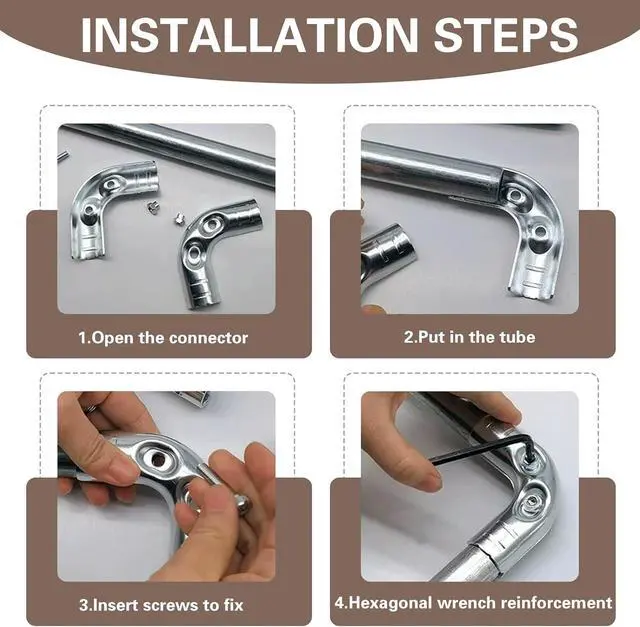 INSTALLATION STEPS

1.Open the connector

2.Put in the tube

3.Insert screws to fix

4.Hexagonal wrench reinforcement