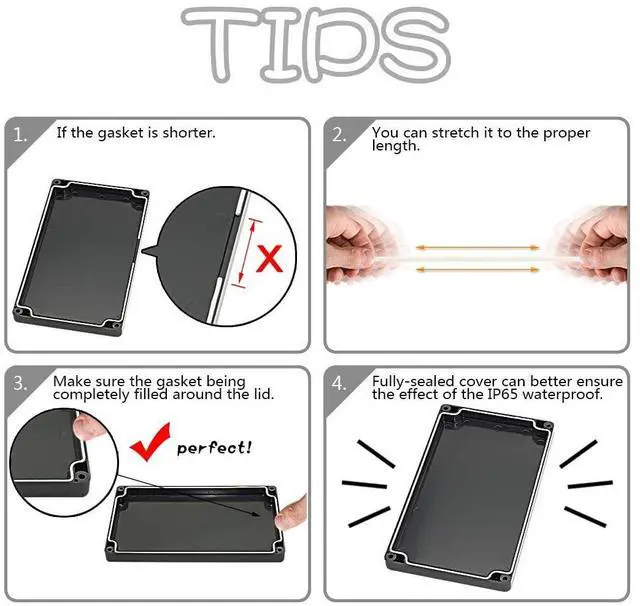 TIPS

1. If the gasket is shorter.

X

2. You can stretch it to the proper length.

3. Make sure the gasket being completely filled around the lid.

perfect!

4. Fully-sealed cover can better ensure the effect of the IP65 waterproof.