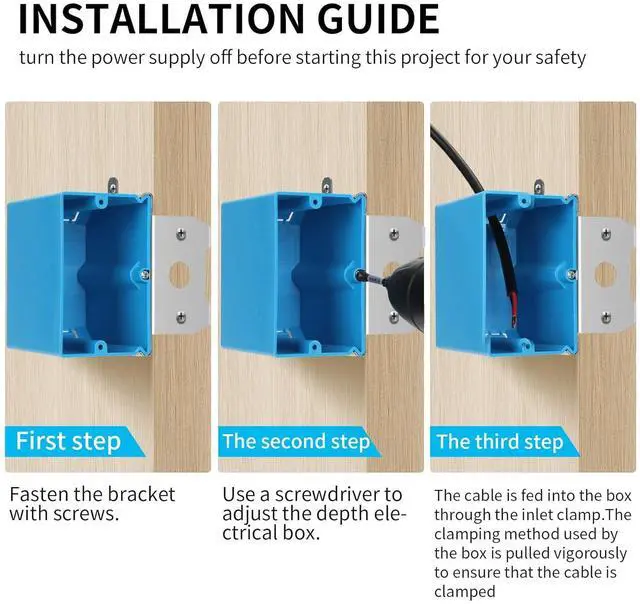 INSTALLATION GUIDE

turn the power supply off before starting this project for your safety

First step

Fasten the bracket with screws.

The second step

Use a screwdriver to adjust the depth electrical box.

The third step

The cable is fed into the box through the inlet clamp.The clamping method used by the box is pulled vigorously to ensure that the cable is clamped