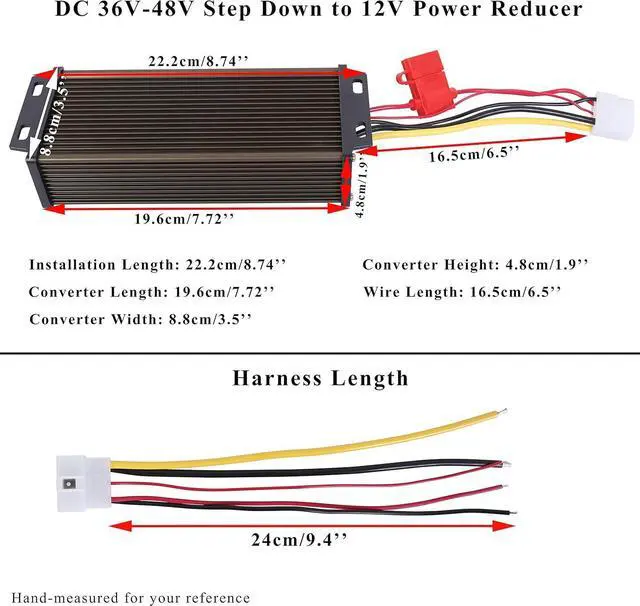 DC 36V-48V Step Down to 12V Power Reducer

22.2cm/8.74''

8.8cm/3.5''

16.5cm/6.5''

4.8cm/1.9''

19.6cm/7.72''

Installation Length: 22.2cm/8.74''

Converter Length: 19.6cm/7.72''

Converter Width: 8.8cm/3.5''

Converter Height: 4.8cm/1.9''

Wire Length: 16.5cm/6.5''

Harness Length

24cm/9.4''

Hand-measured for your reference