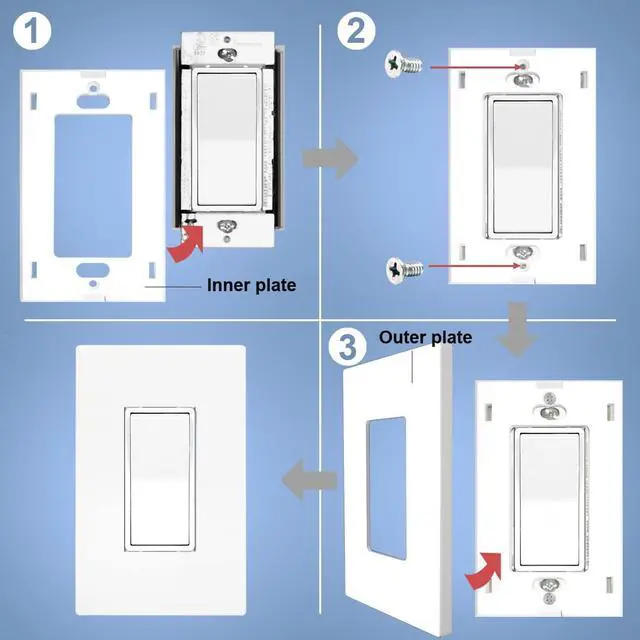 1

Inner plate

2

3

Outer plate