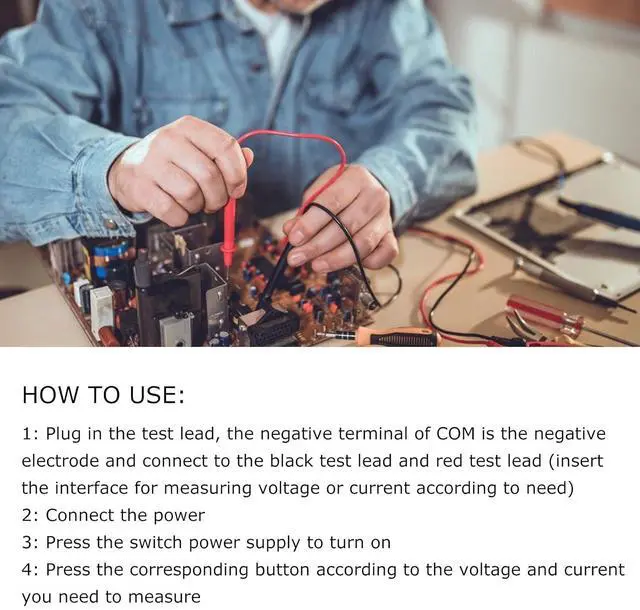 HOW TO USE:

1: Plug in the test lead, the negative terminal of COM is the negative electrode and connect to the black test lead and red test lead (insert the interface for measuring voltage or current according to need)
2: Connect the power
3: Press the switch power supply to turn on
4: Press the corresponding button according to the voltage and current you need to measure