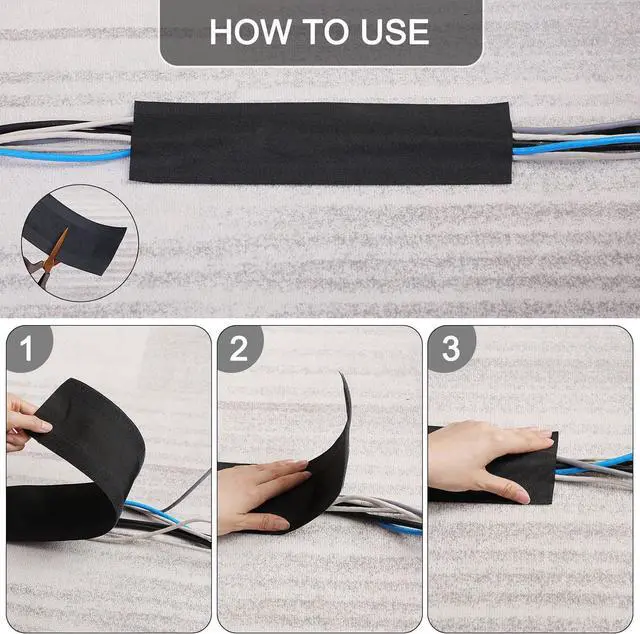 HOW TO USE

1

2

3