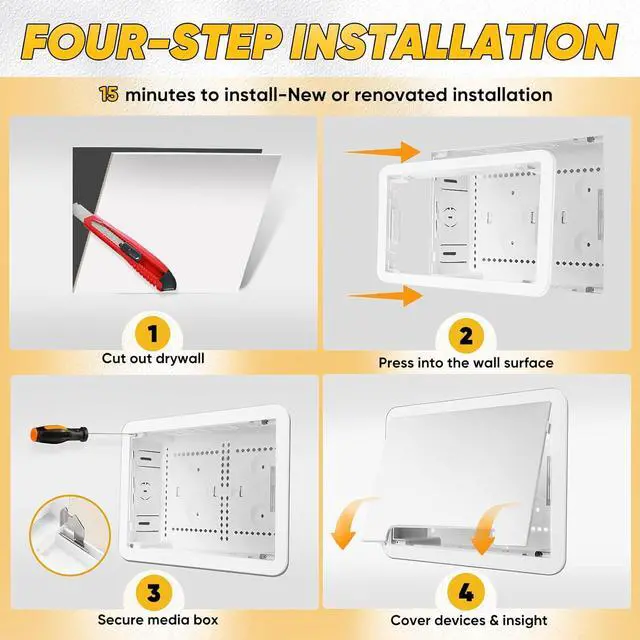 FOUR-STEP INSTALLATION

15 minutes to install-New or renovated installation

1
Cut out drywall

2
Press into the wall surface

3
Secure media box

4
Cover devices & insight