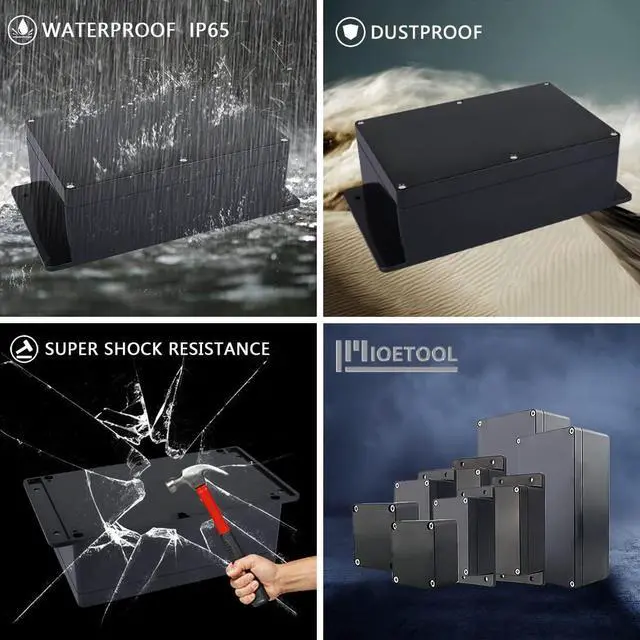 WATERPROOF IP65

DUSTPROOF

SUPER SHOCK RESISTANCE

MIOETOOL