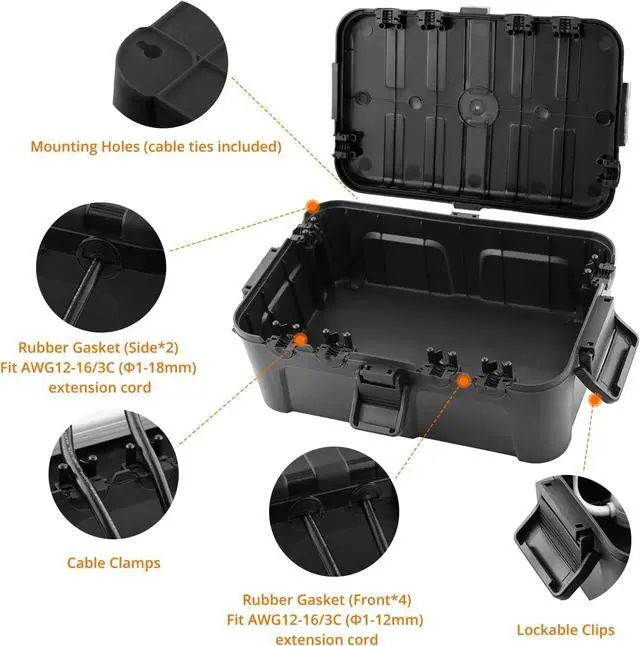 Mounting Holes (cable ties included)

Rubber Gasket (Side*2)
Fit AWG12-16/3C (Φ1-18mm)
extension cord

Cable Clamps

Rubber Gasket (Front*4)
Fit AWG12-16/3C (Φ1-12mm)
extension cord

Lockable Clips