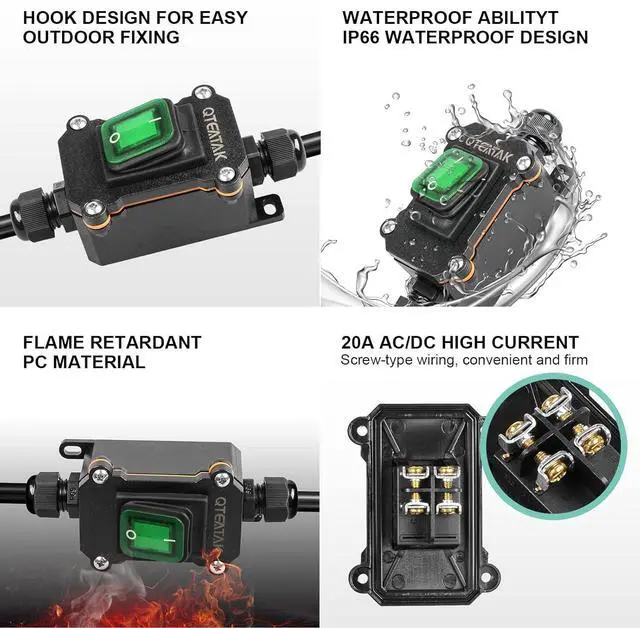 HOOK DESIGN FOR EASY OUTDOOR FIXING

QTEATAK

WATERPROOF ABILITYT IP66 WATERPROOF DESIGN

QTEATAK

FLAME RETARDANT PC MATERIAL

QTEATAK

20A AC/DC HIGH CURRENT
Screw-type wiring, convenient and firm