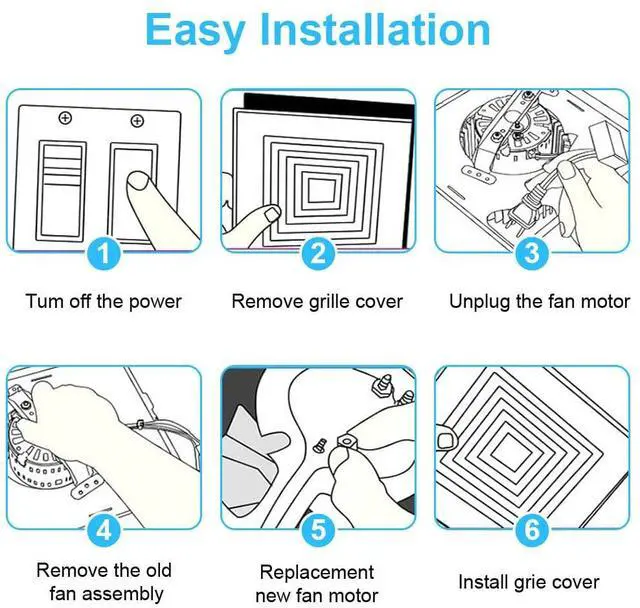 Easy Installation

1
Tum off the power

2
Remove grille cover

3
Unplug the fan motor

4
Remove the old fan assembly

5
Replacement new fan motor

6
Install grie cover