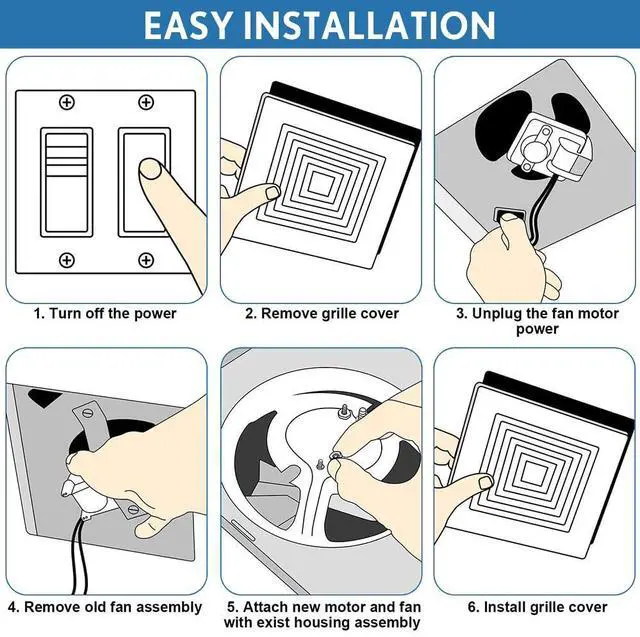 EASY INSTALLATION

1. Turn off the power

2. Remove grille cover

3. Unplug the fan motor power

4. Remove old fan assembly

5. Attach new motor and fan with exist housing assembly

6. Install grille cover