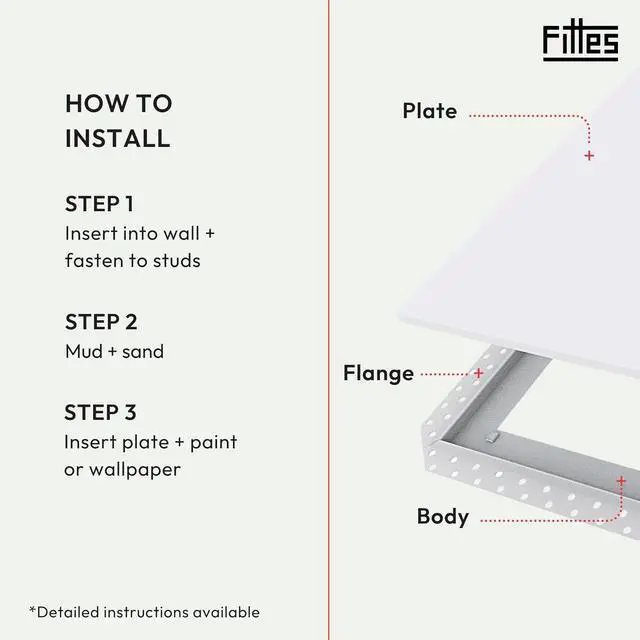 HOW TO
INSTALL

STEP 1
Insert into wall + fasten to studs

STEP 2
Mud + sand

STEP 3
Insert plate + paint or wallpaper

*Detailed instructions available

Fittes

Plate

Flange

Body