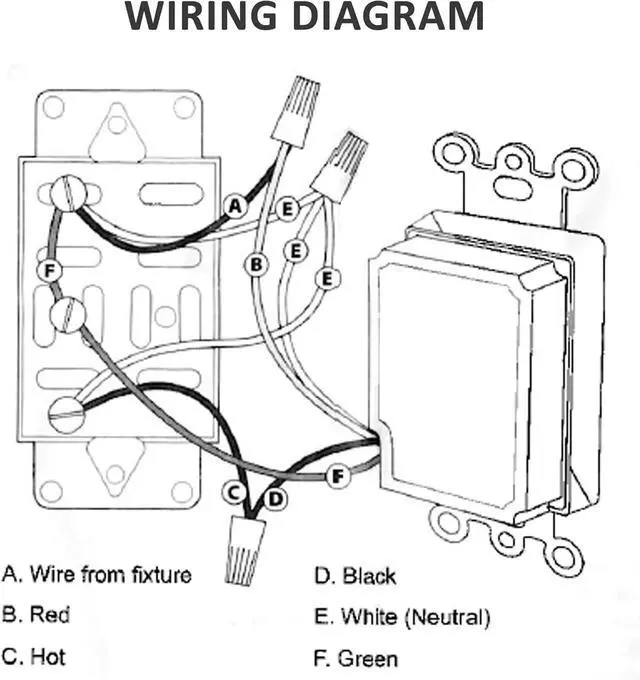 WIRING DIAGRAM

A
E
B
E
E
F
C
D
F

A. Wire from fixture

B. Red

C. Hot

D. Black

E. White (Neutral)

F. Green