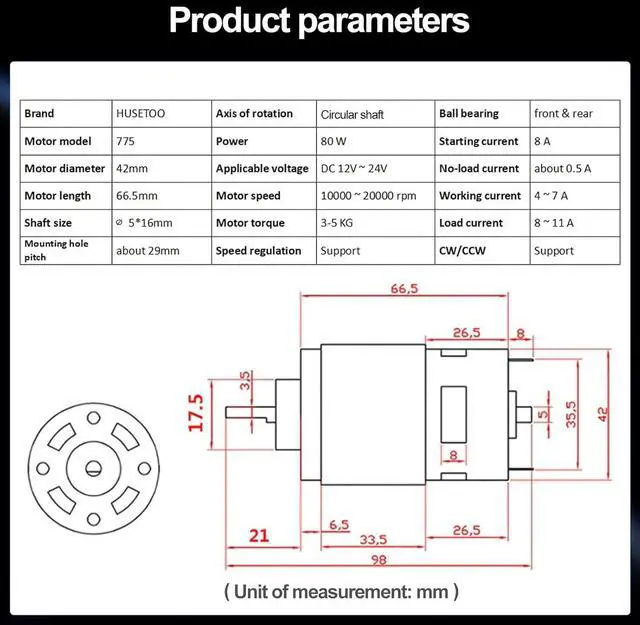 Product parameters

| Brand | HUSETOO | Axis of rotation | Circular shaft | Ball bearing | front & rear |
|---|---|---|---|---|---|
| Motor model | 775 | Power | 80 W | Starting current | 8 A |
| Motor diameter | 42mm | Applicable voltage | DC 12V ~ 24V | No-load current | about 0.5 A |
| Motor length | 66.5mm | Motor speed | 10000 ~ 20000 rpm | Working current | 4 ~ 7 A |
| Shaft size | ⌀ 5*16mm | Motor torque | 3-5 KG | Load current | 8 ~ 11 A |
| Mounting hole pitch | about 29mm | Speed regulation | Support | CW/CCW | Support |

66,5
26,5
8
3,5
17.5
5
35,5
42
8
21
6,5
33,5
26,5
98

( Unit of measurement: mm )