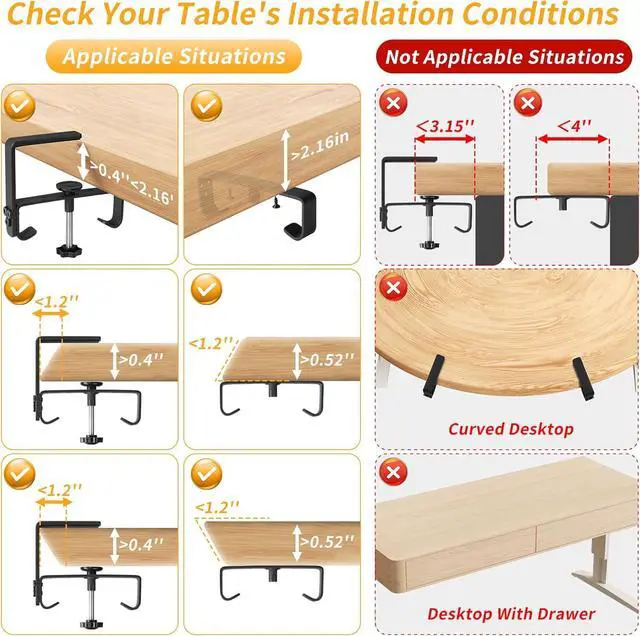 Check Your Table's Installation Conditions

Applicable Situations

>0.4''<2.16'

>2.16in

<1.2''
>0.4''

<1.2''
>0.52''

<1.2''
>0.4''

<1.2''
>0.52''

Not Applicable Situations

<3.15''

<4''

Curved Desktop

Desktop With Drawer