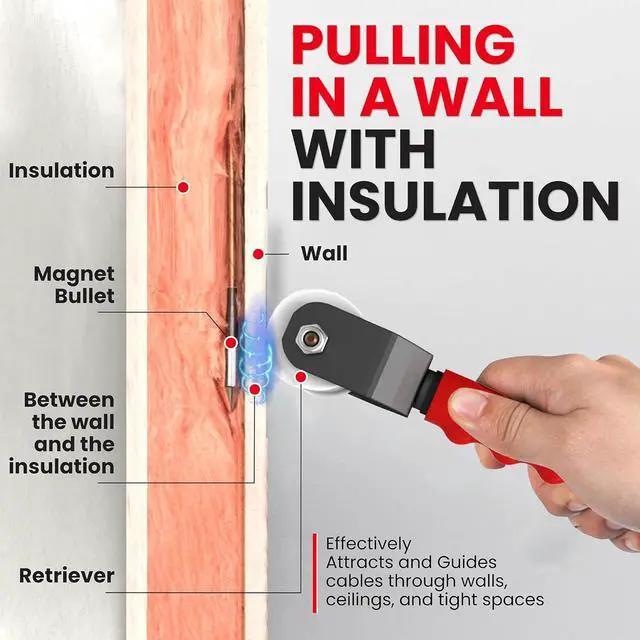 PULLING IN A WALL WITH INSULATION

Insulation

Wall

Magnet Bullet

Between the wall and the insulation

Retriever

Effectively Attracts and Guides cables through walls, ceilings, and tight spaces