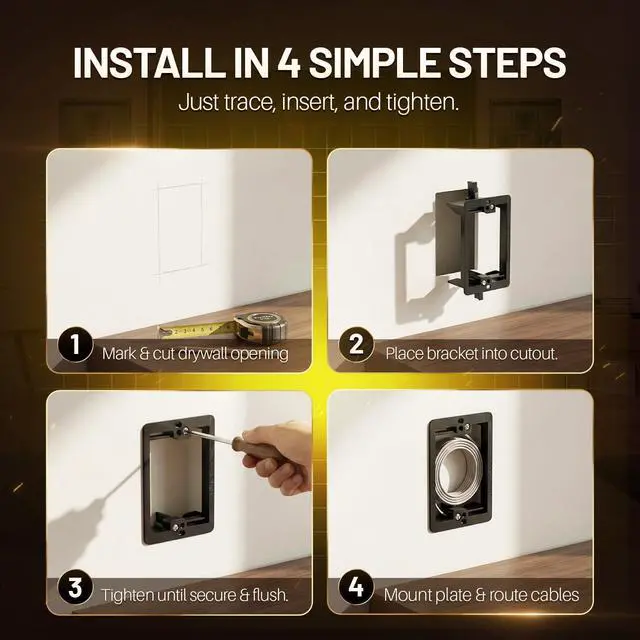 INSTALL IN 4 SIMPLE STEPS
Just trace, insert, and tighten.

1 Mark & cut drywall opening

2 Place bracket into cutout.

3 Tighten until secure & flush.

4 Mount plate & route cables