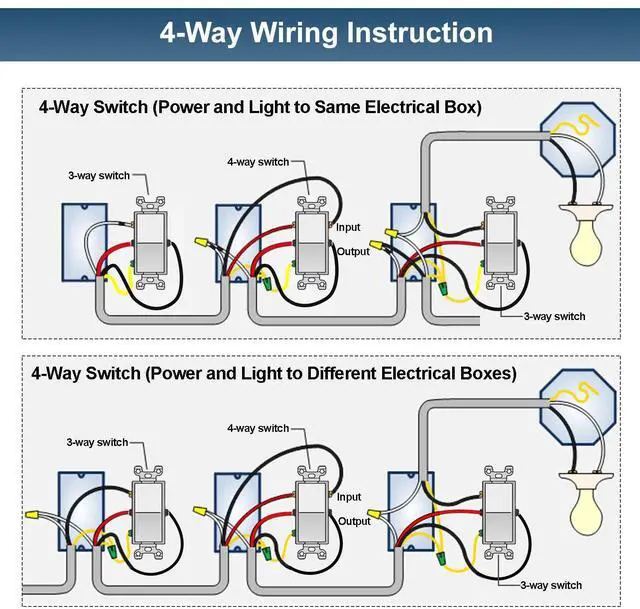 4-Way Wiring Instruction

4-Way Switch (Power and Light to Same Electrical Box)

3-way switch

4-way switch

Input

Output

3-way switch

4-Way Switch (Power and Light to Different Electrical Boxes)

3-way switch

4-way switch

Input

Output

3-way switch