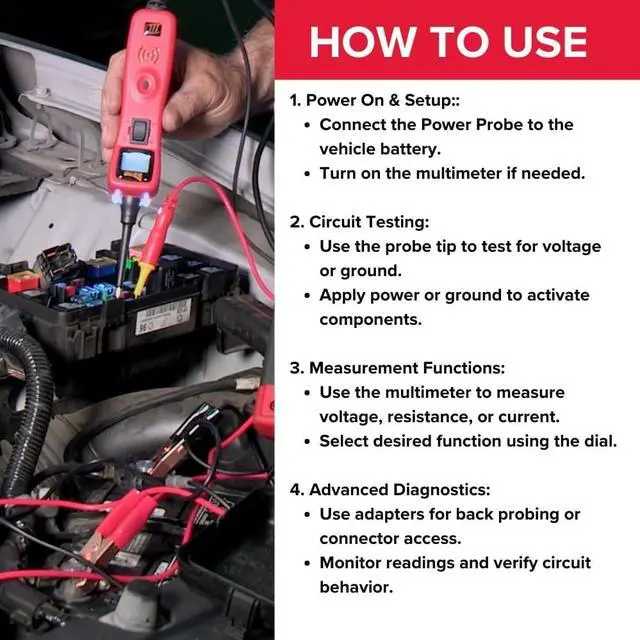 HOW TO USE

1. Power On & Setup::
• Connect the Power Probe to the vehicle battery.
• Turn on the multimeter if needed.

2. Circuit Testing:
• Use the probe tip to test for voltage or ground.
• Apply power or ground to activate components.

3. Measurement Functions:
• Use the multimeter to measure voltage, resistance, or current.
• Select desired function using the dial.

4. Advanced Diagnostics:
• Use adapters for back probing or connector access.
• Monitor readings and verify circuit behavior.