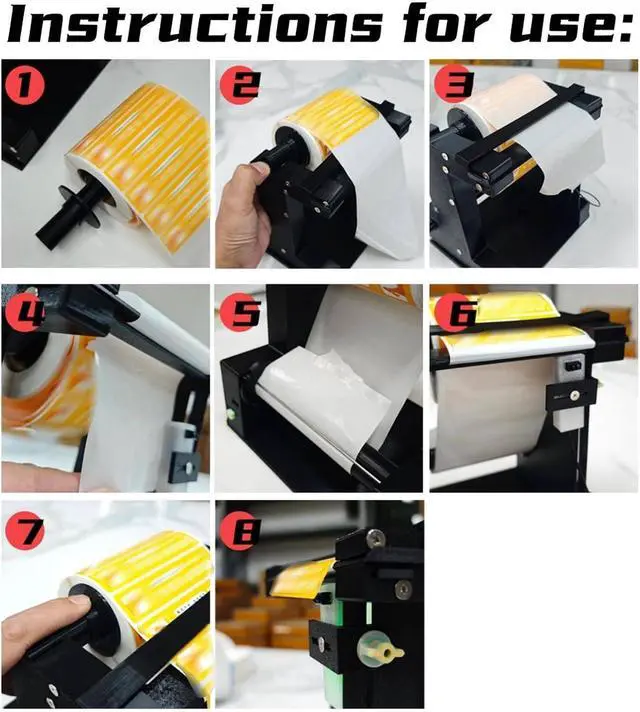 Instructions for use:

1

2

3

4

5

6

7

8