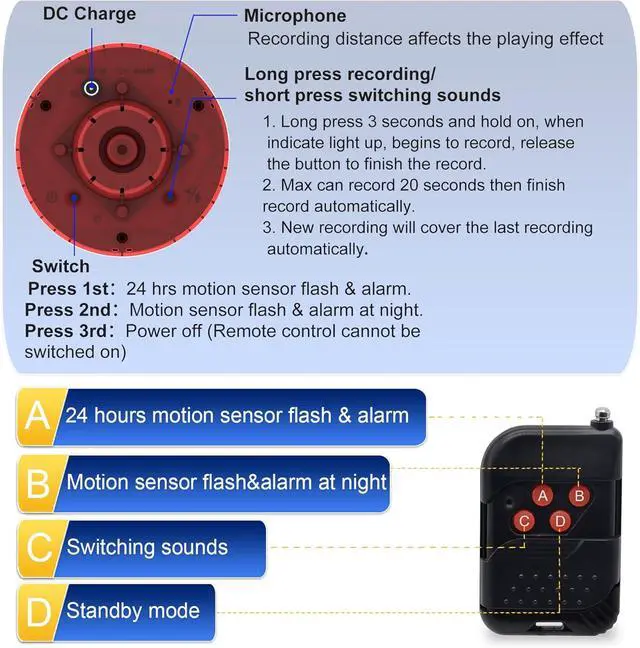 DC Charge

Microphone
Recording distance affects the playing effect

Long press recording/
short press switching sounds
1. Long press 3 seconds and hold on, when indicate light up, begins to record, release the button to finish the record.
2. Max can record 20 seconds then finish record automatically.
3. New recording will cover the last recording automatically.

Switch
Press 1st: 24 hrs motion sensor flash & alarm.
Press 2nd: Motion sensor flash & alarm at night.
Press 3rd: Power off (Remote control cannot be switched on)

A 24 hours motion sensor flash & alarm
B Motion sensor flash&alarm at night
C Switching sounds
D Standby mode

A B
C D