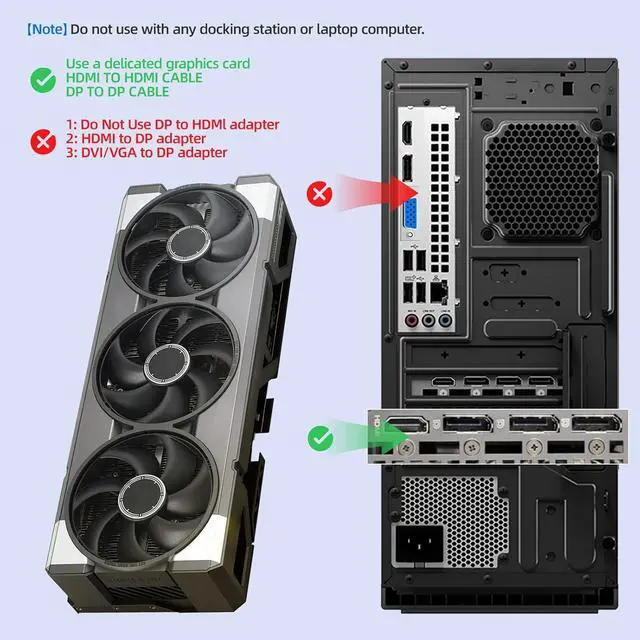 [Note] Do not use with any docking station or laptop computer.

Use a delicated graphics card
HDMI TO HDMI CABLE
DP TO DP CABLE

1: Do Not Use DP to HDMl adapter
2: HDMI to DP adapter
3: DVI/VGA to DP adapter