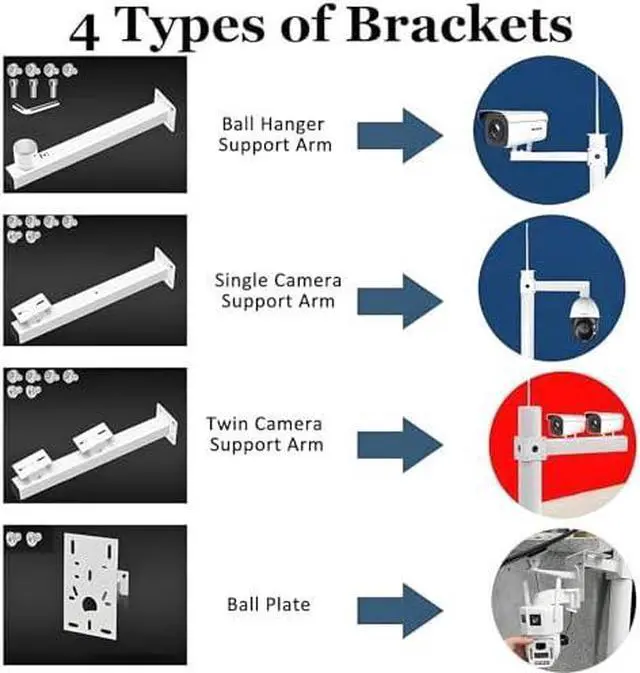 4 Types of Brackets

Ball Hanger Support Arm

Single Camera Support Arm

Twin Camera Support Arm

Ball Plate